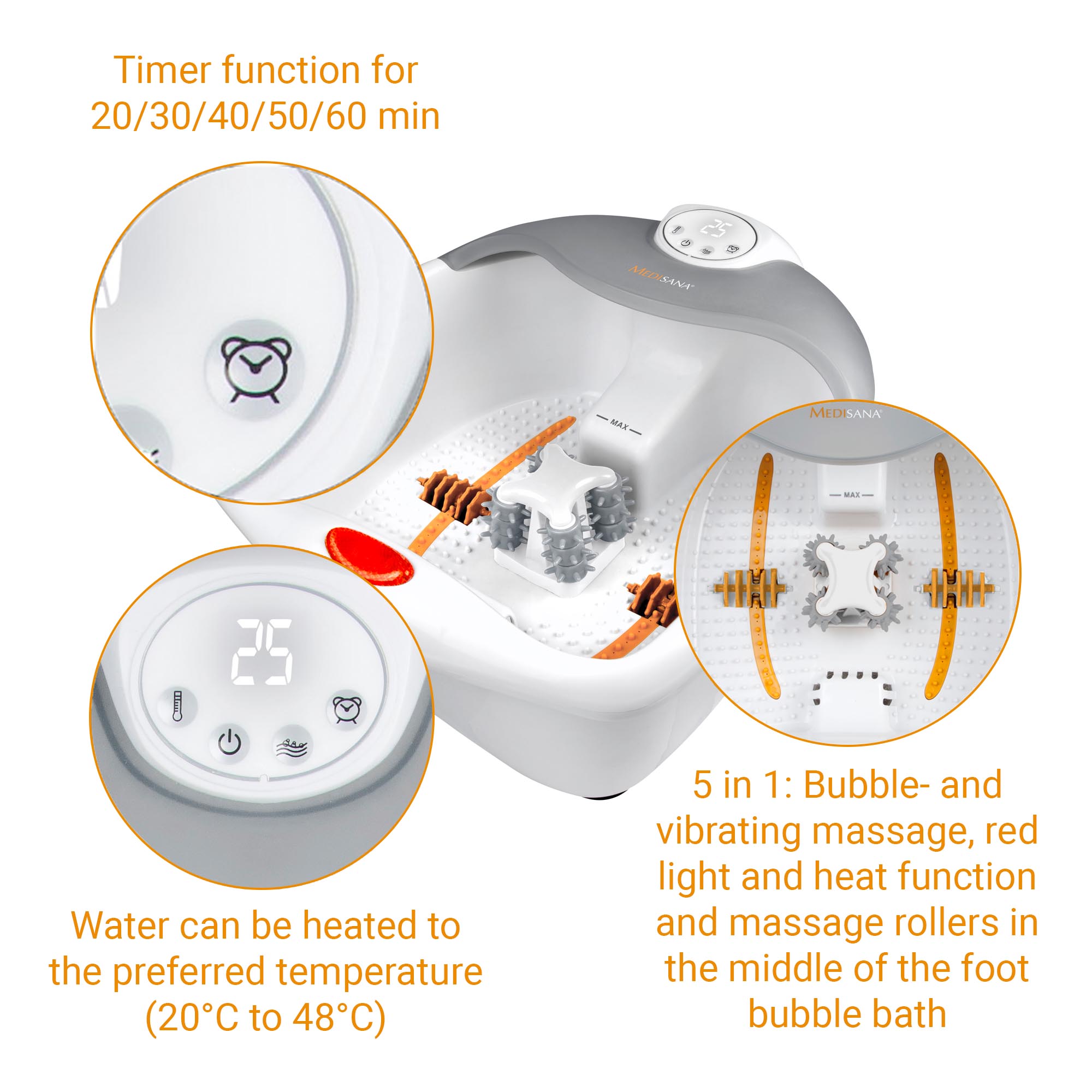 Timer function for 20/30/40/50/60 min

25

MEDISANA®

MAX

MEDISANA®

MAX

25

Water can be heated to the preferred temperature (20°C to 48°C)

5 in 1: Bubble- and vibrating massage, red light and heat function and massage rollers in the middle of the foot bubble bath