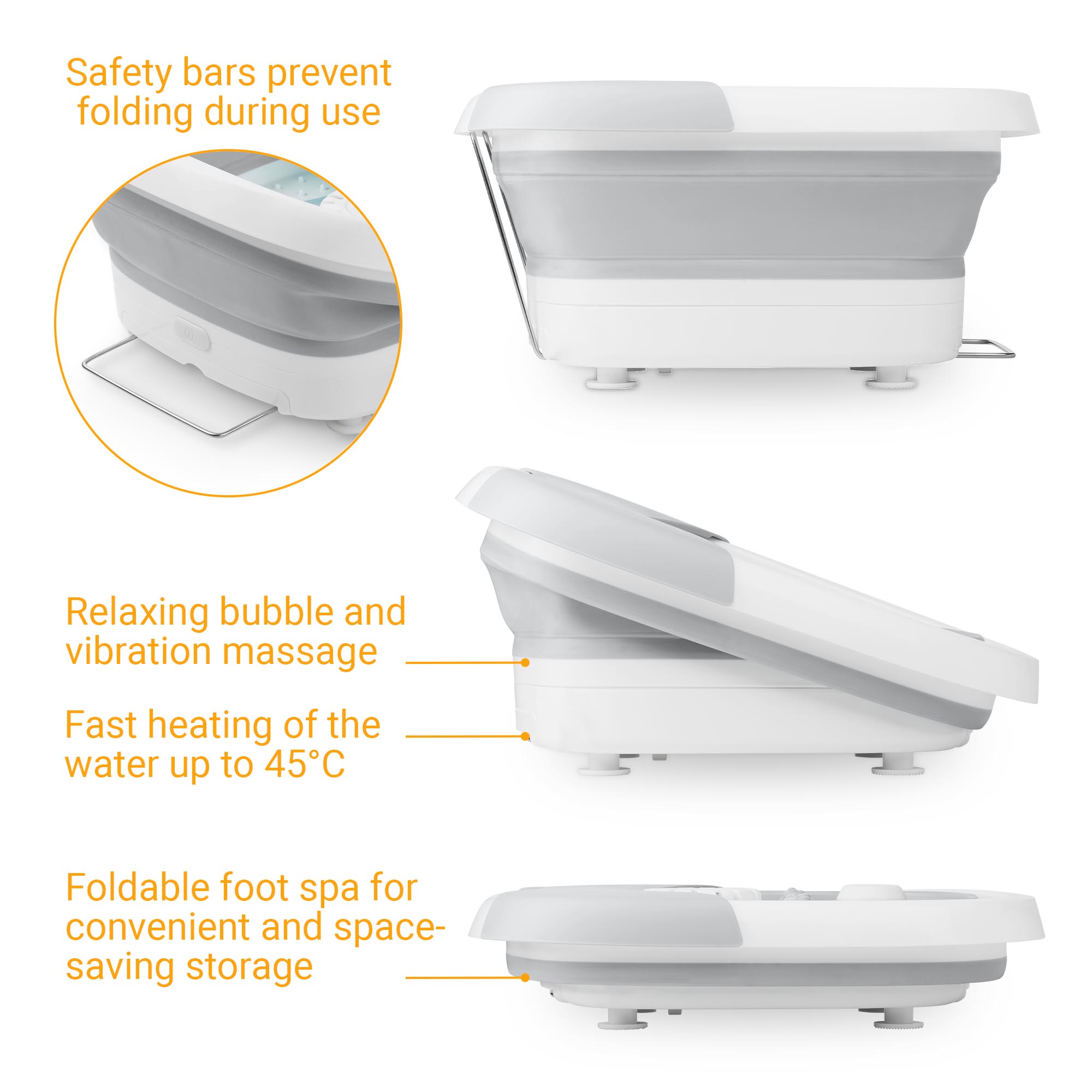 Safety bars prevent folding during use

Relaxing bubble and vibration massage

Fast heating of the water up to 45°C

Foldable foot spa for convenient and space-saving storage